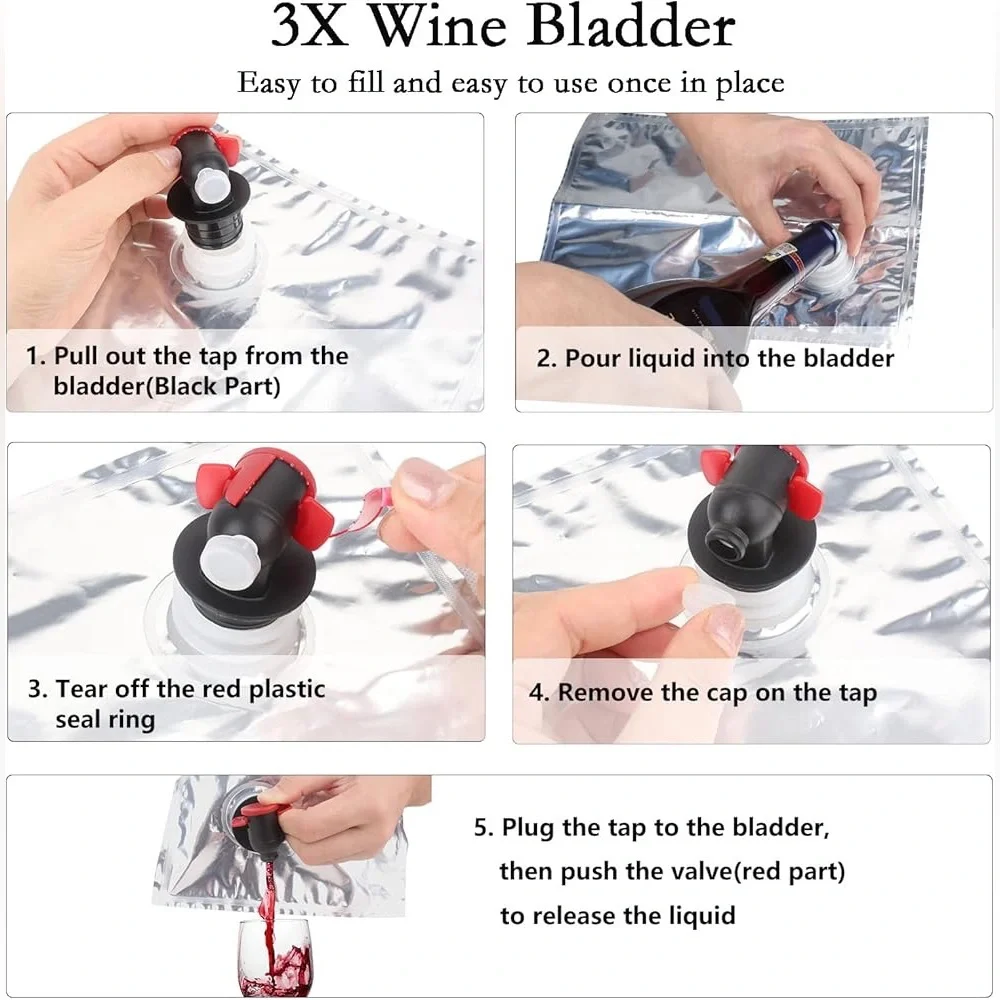 3X Wine Bladder

Easy to fill and easy to use once in place

1. Pull out the tap from the bladder(Black Part)

2. Pour liquid into the bladder

3. Tear off the red plastic seal ring

4. Remove the cap on the tap

5. Plug the tap to the bladder, then push the valve(red part) to release the liquid